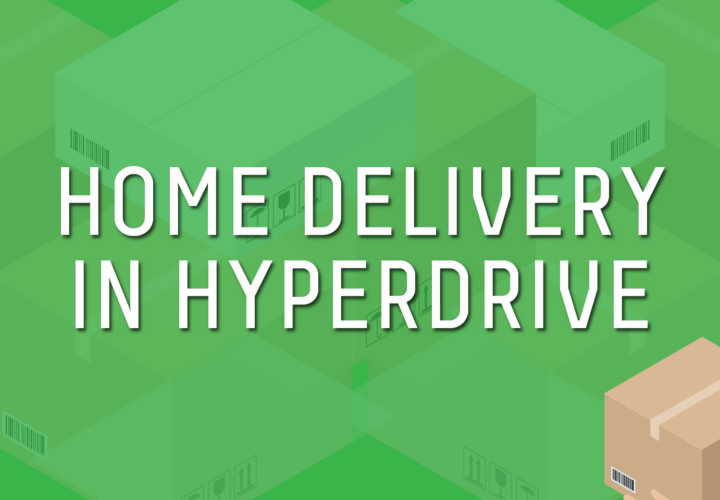 HOME DELIVERY
IN HYPERDRIVE