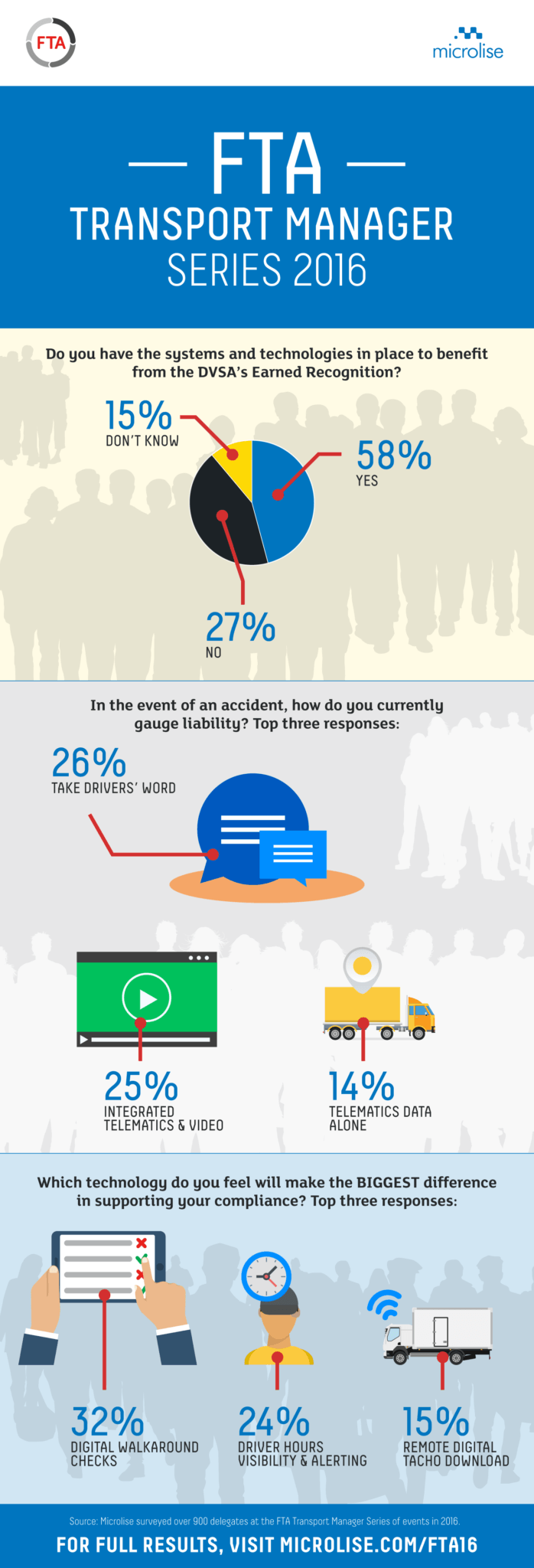 FTA

microlise

— FTA —
TRANSPORT MANAGER
SERIES 2016

Do you have the systems and technologies in place to benefit from the DVSA's Earned Recognition?

15%
DON'T KNOW

58%
YES

27%
NO

In the event of an accident, how do you currently gauge liability? Top three responses:

26%
TAKE DRIVERS' WORD

25%
INTEGRATED TELEMATICS & VIDEO

14%
TELEMATICS DATA ALONE

Which technology do you feel will make the BIGGEST difference in supporting your compliance? Top three responses:

32%
DIGITAL WALKAROUND CHECKS

24%
DRIVER HOURS VISIBILITY & ALERTING

15%
REMOTE DIGITAL TACHO DOWNLOAD

Source: Microlise surveyed over 900 delegates at the FTA Transport Manager Series of events in 2016.

FOR FULL RESULTS, VISIT MICROLISE.COM/FTA16